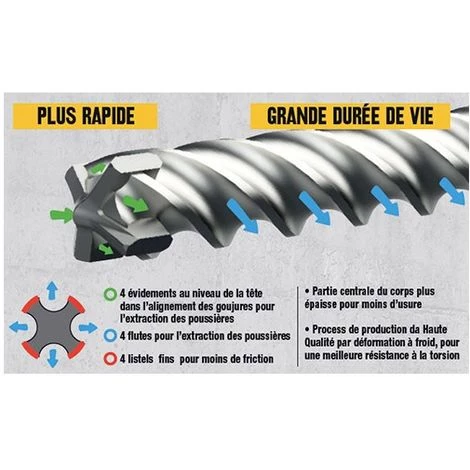 PLUS RAPIDE

GRANDE DURÉE DE VIE

4 évidements au niveau de la tête dans l'alignement des goujures pour l'extraction des poussières

4 flutes pour l'extraction des poussières

4 listels fins pour moins de friction

• Partie centrale du corps plus épaisse pour moins d'usure

• Process de production da Haute Qualité par déformation à froid, pour une meilleure résistance à la torsion